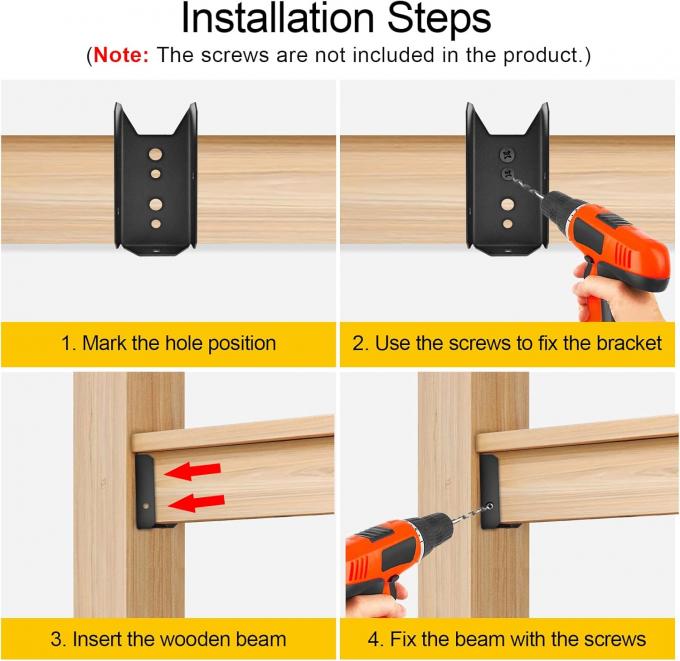 Installation Steps

(Note: The screws are not included in the product.)

1. Mark the hole position

2. Use the screws to fix the bracket

3. Insert the wooden beam

4. Fix the beam with the screws